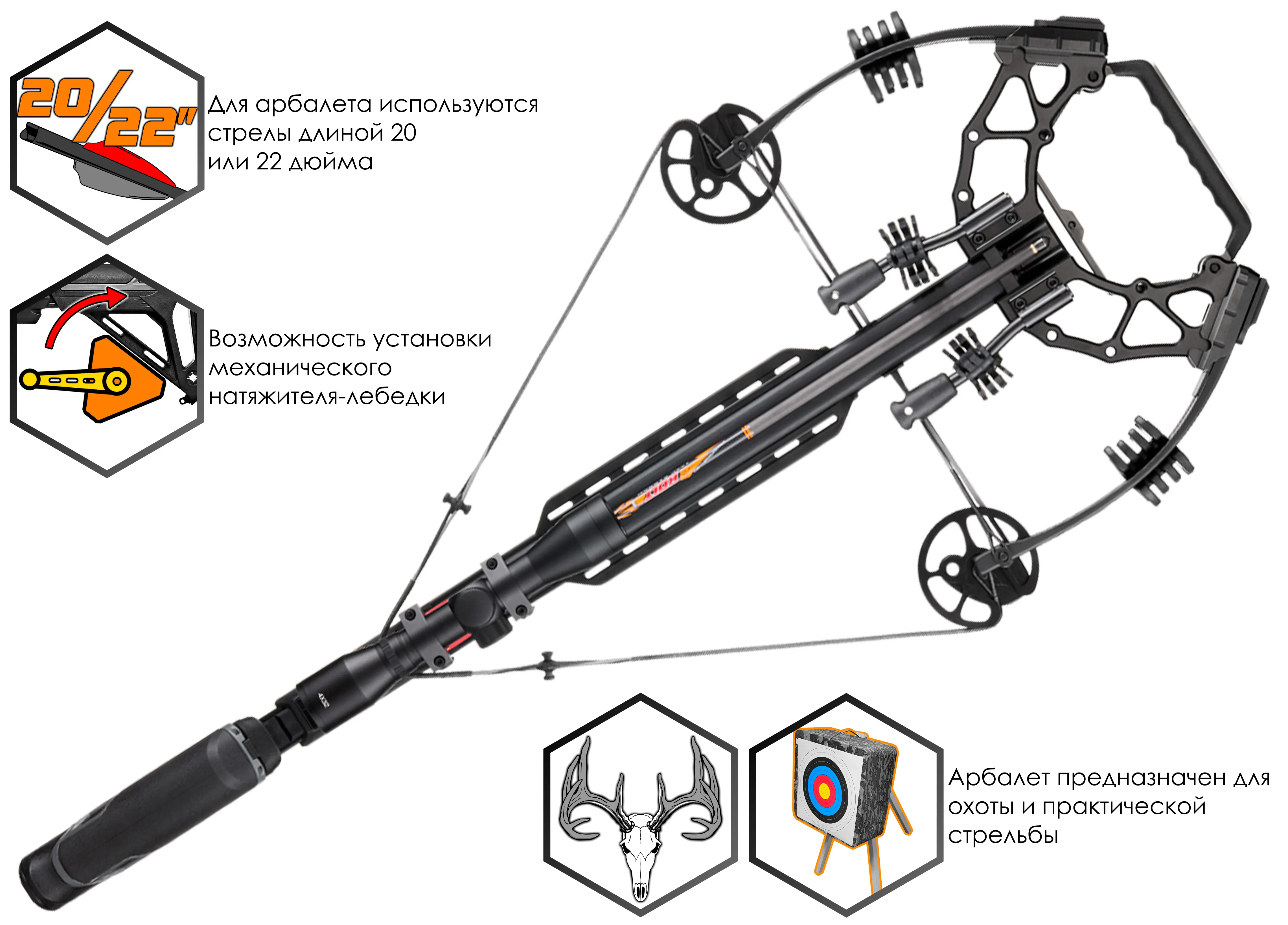 20/22"

Для арбалета используются стрелы длиной 20 или 22 дюйма

Возможность установки механического натяжителя-лебедки

4X32

Арбалет предназначен для охоты и практической стрельбы